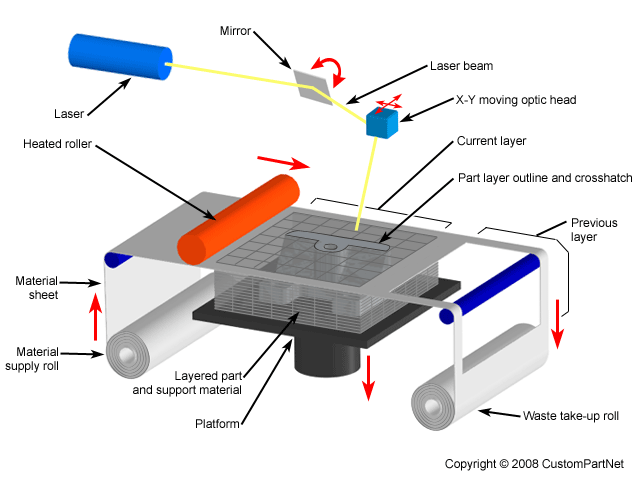 Mirror

Laser beam

X-Y moving optic head

Laser

Heated roller

Current layer

Part layer outline and crosshatch

Previous layer

Material sheet

Material supply roll

Layered part and support material

Platform

Waste take-up roll

Copyright © 2008 CustomPartNet