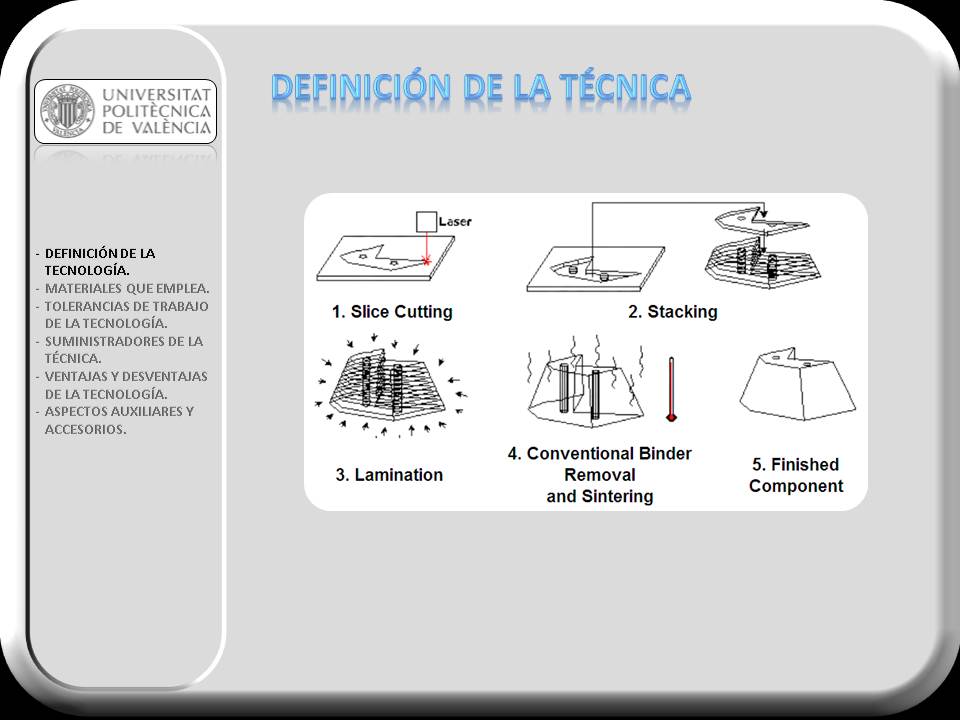 UNIVERSITAT POLITÈCNICA DE VALÈNCIA

DEFINICIÓN DE LA TÉCNICA

- DEFINICIÓN DE LA TECNOLOGÍA.
- MATERIALES QUE EMPLEA.
- TOLERANCIAS DE TRABAJO DE LA TECNOLOGÍA.
- SUMINISTRADORES DE LA TÉCNICA.
- VENTAJAS Y DESVENTAJAS DE LA TECNOLOGÍA.
- ASPECTOS AUXILIARES Y ACCESORIOS.

Laser

1. Slice Cutting

2. Stacking

3. Lamination

4. Conventional Binder Removal and Sintering

5. Finished Component