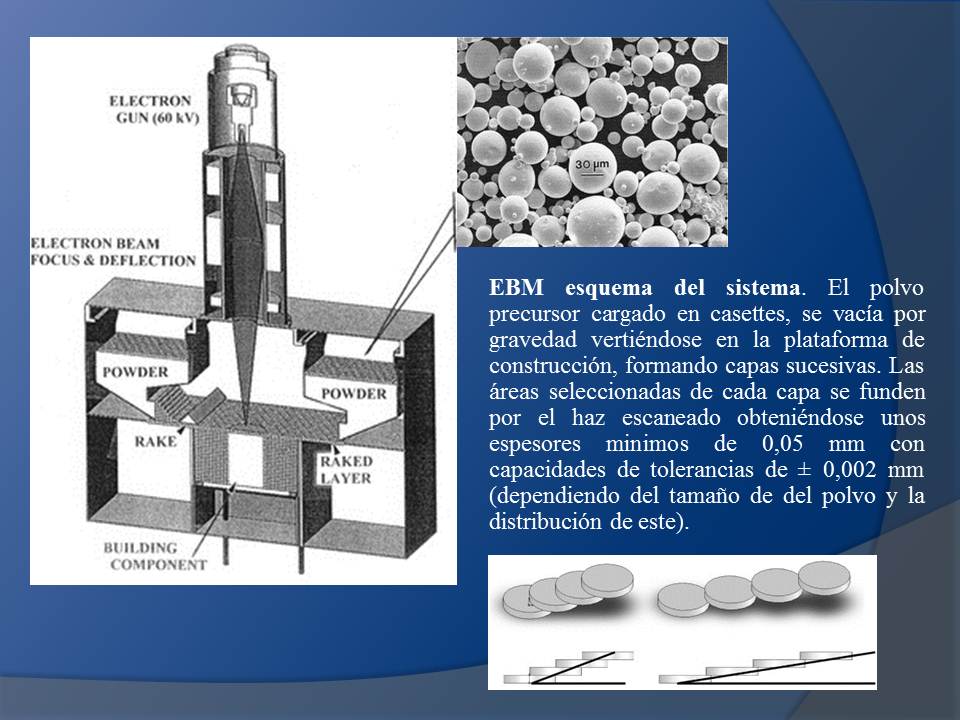 ELECTRON GUN (60 kV)

ELECTRON BEAM FOCUS & DEFLECTION

POWDER

POWDER

RAKE

RAKED LAYER

BUILDING COMPONENT

30 µm

**EBM esquema del sistema**. El polvo precursor cargado en casettes, se vacía por gravedad vertiéndose en la plataforma de construcción, formando capas sucesivas. Las áreas seleccionadas de cada capa se funden por el haz escaneado obteniéndose unos espesores minimos de 0,05 mm con capacidades de tolerancias de ± 0,002 mm (dependiendo del tamaño de del polvo y la distribución de este).